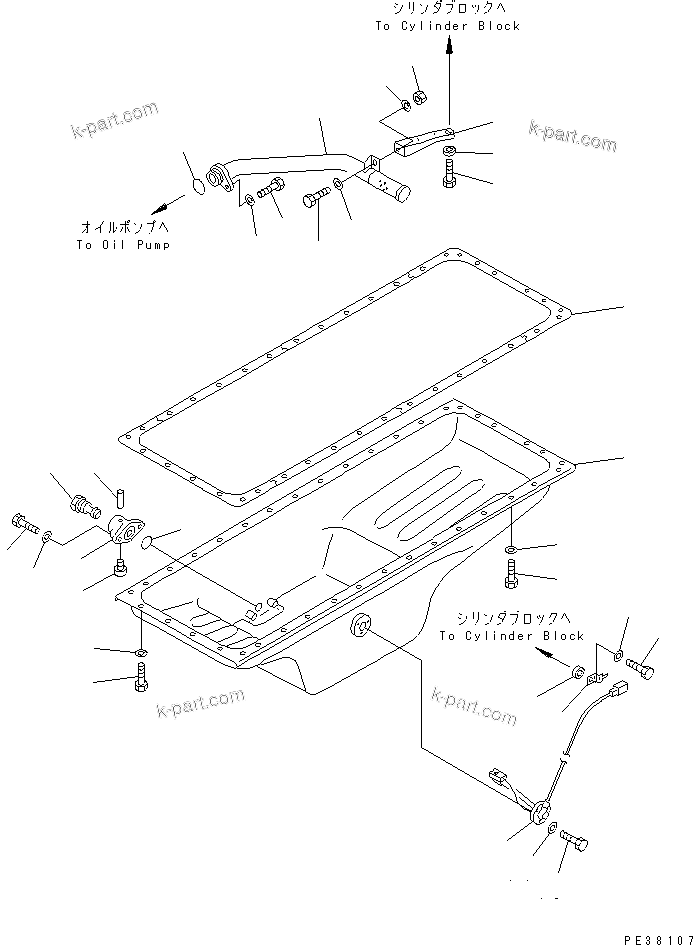 シリンダブロックへ
To Cylinder Block

k-part.com

k-part.com

オイルポンプへ
To Oil Pump

シリンダブロックへ
To Cylinder Block

k-part.com

k-part.com

PE38107