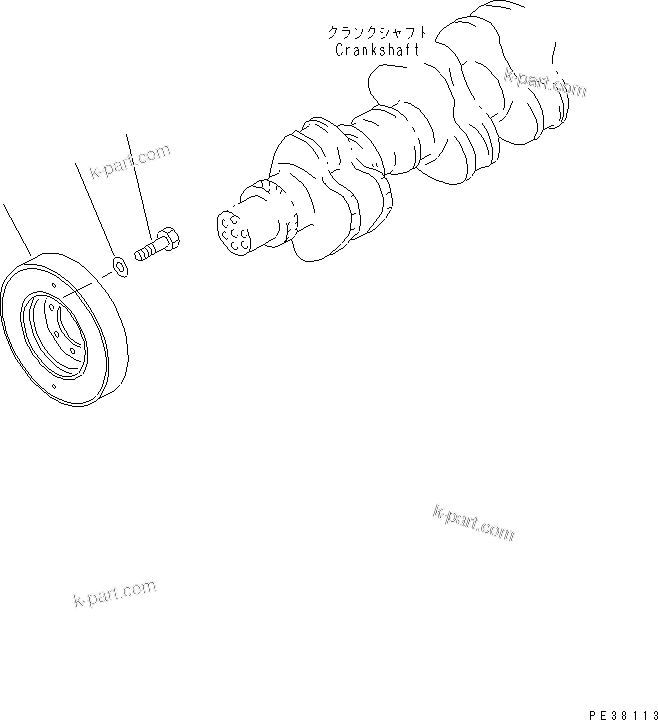 クランクシャフト
Crankshaft

k-part.com

k-part.com

k-part.com

k-part.com

PE38113