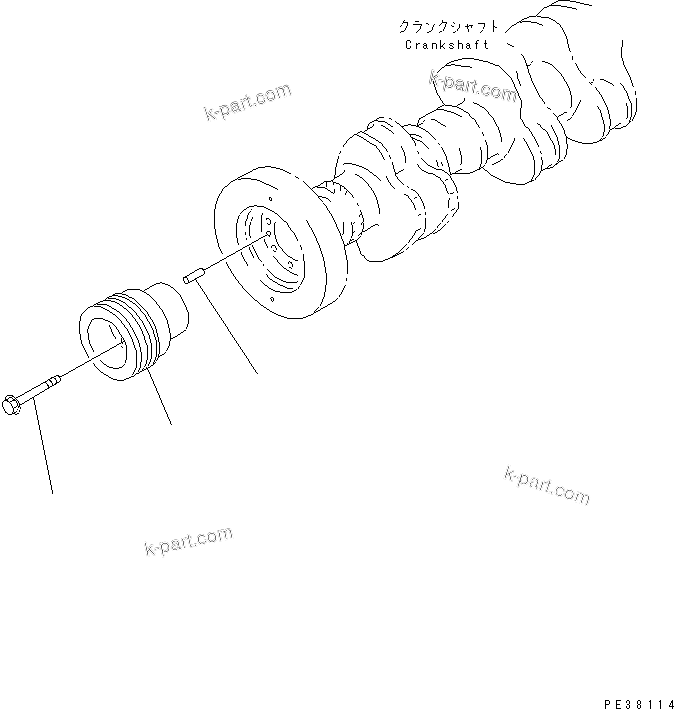 クランクシャフト
Crankshaft

k-part.com

k-part.com

k-part.com

k-part.com

PE38114