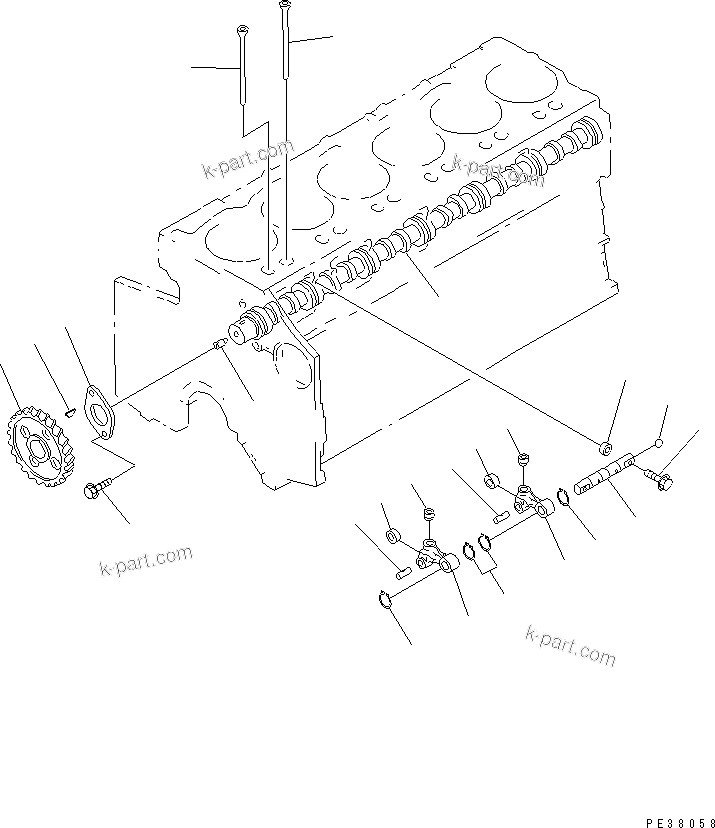 k-part.com
k-part.com
k-part.com
k-part.com
PE38058