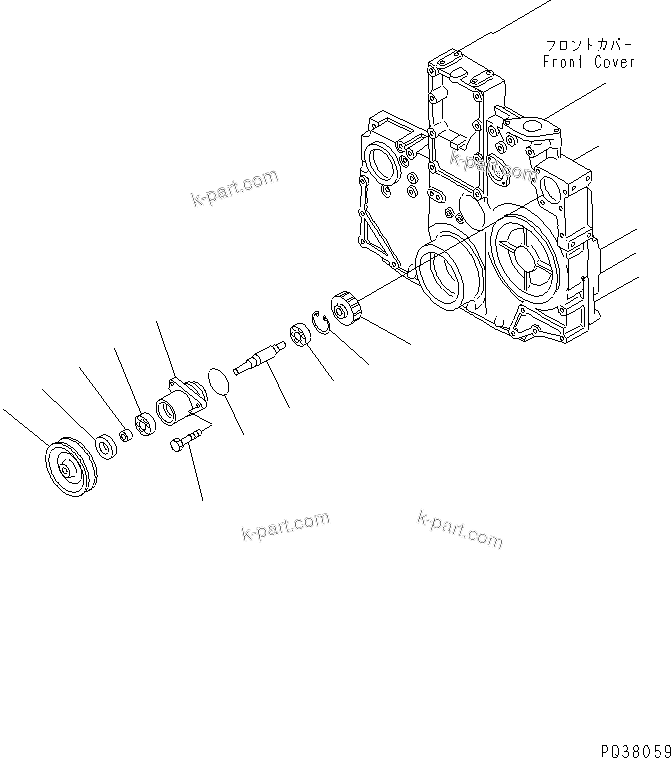 フロントカバー
Front Cover

k-part.com

k-part.com

k-part.com

k-part.com

PQ38059