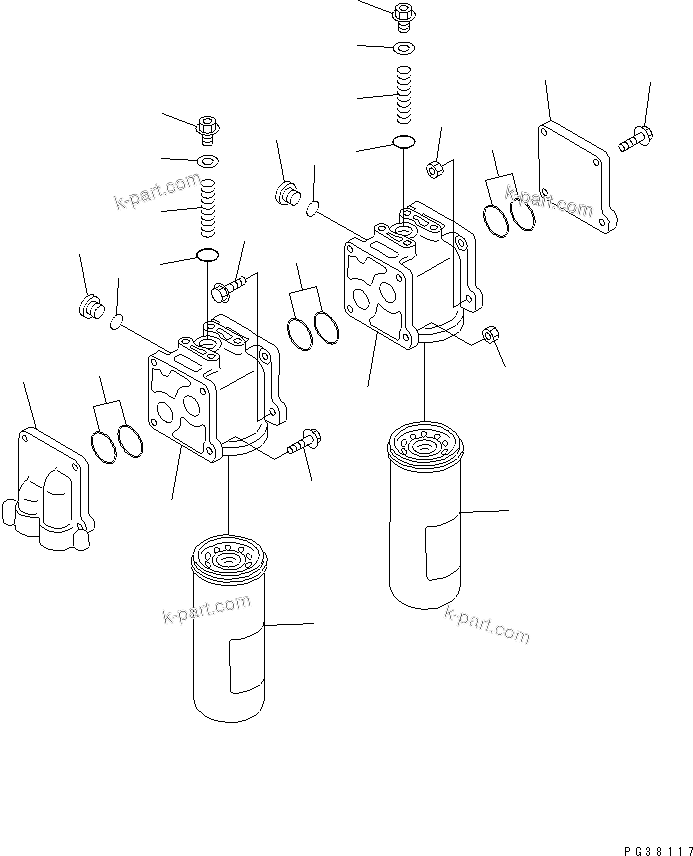 k-part.com
k-part.com
k-part.com
k-part.com
PG38117