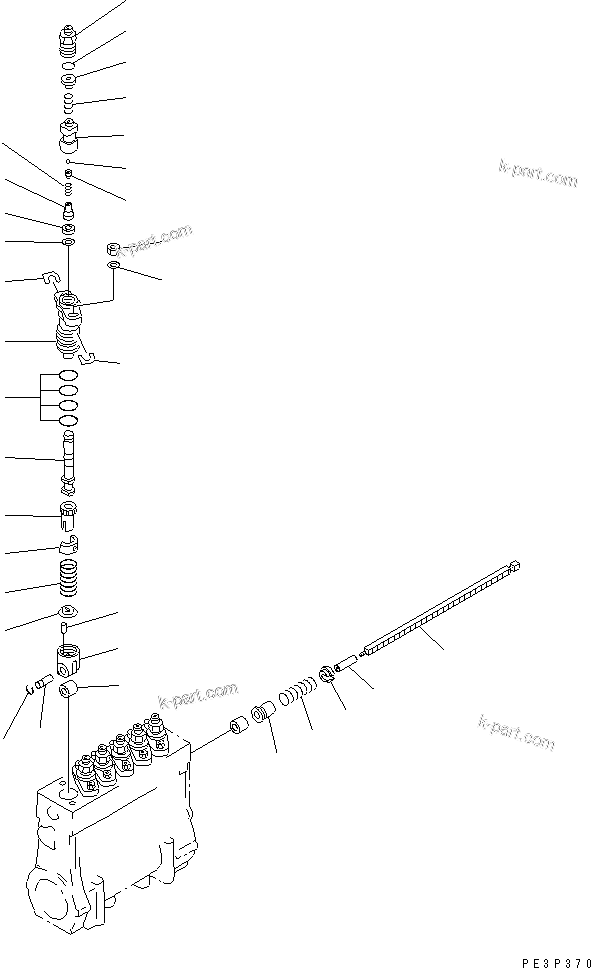 k-part.com

k-part.com

k-part.com

k-part.com

PE3P370