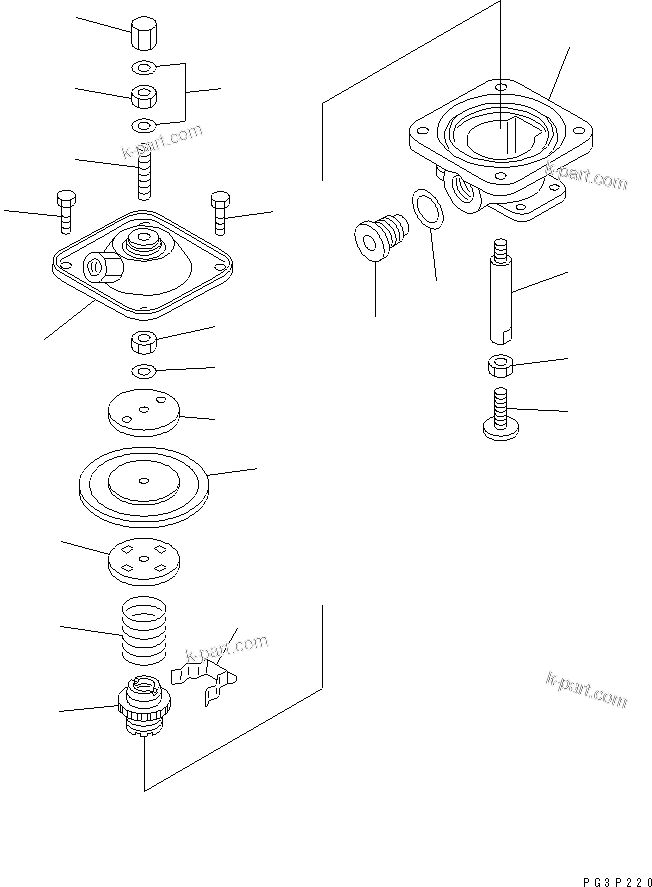 k-part.com

k-part.com

k-part.com

k-part.com

PG3P220