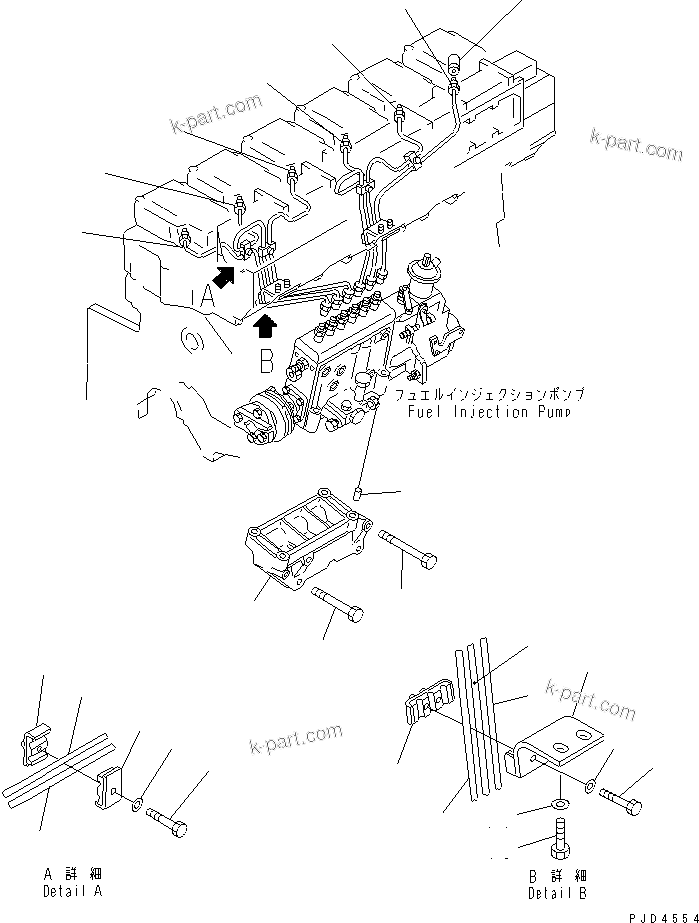 k-part.com

k-part.com

A

B

フュエルインジェクションポンプ
Fuel Injection Pump

k-part.com

k-part.com

A 詳 細
Detail A

B 詳 細
Detail B

PJD4554