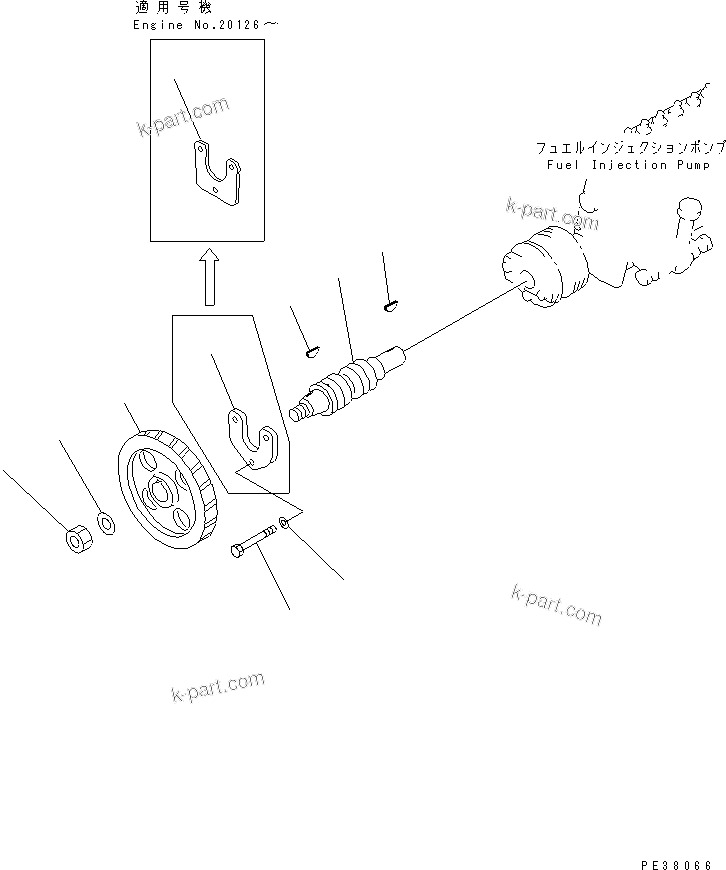 適用号機
Engine No.20126～

k-part.com

フュエルインジェクションポンプ
Fuel Injection Pump

k-part.com

k-part.com

k-part.com

PE38066