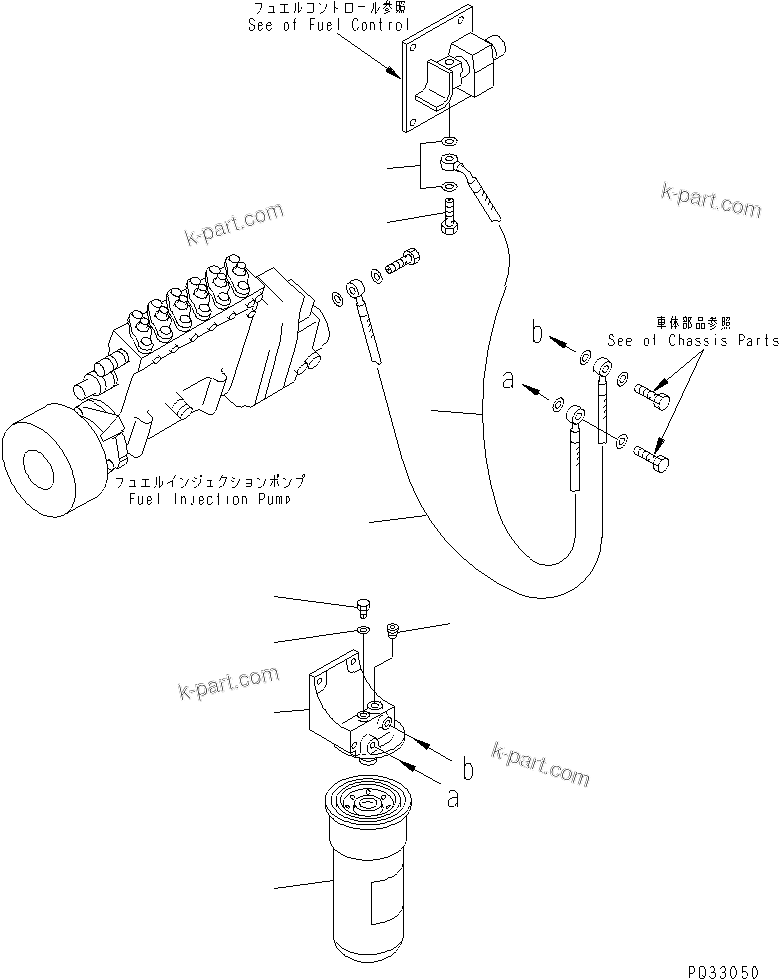 フュエルコントロール参照
See of Fuel Control

k-part.com

k-part.com

車体部品参照
See of Chassis Parts

b

a

フュエルインジェクションポンプ
Fuel Injection Pump

k-part.com

k-part.com

b

a

PD33050