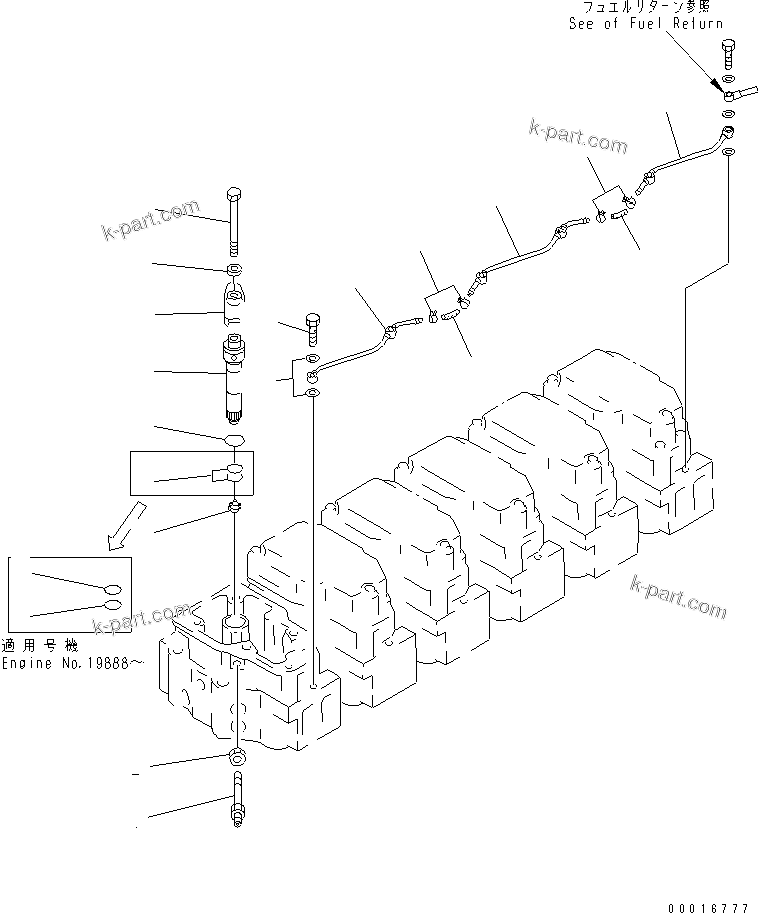 フュエルリターン参照
See of Fuel Return

k-part.com

k-part.com

k-part.com

k-part.com

適用号機
Engine No.19888～

00016777