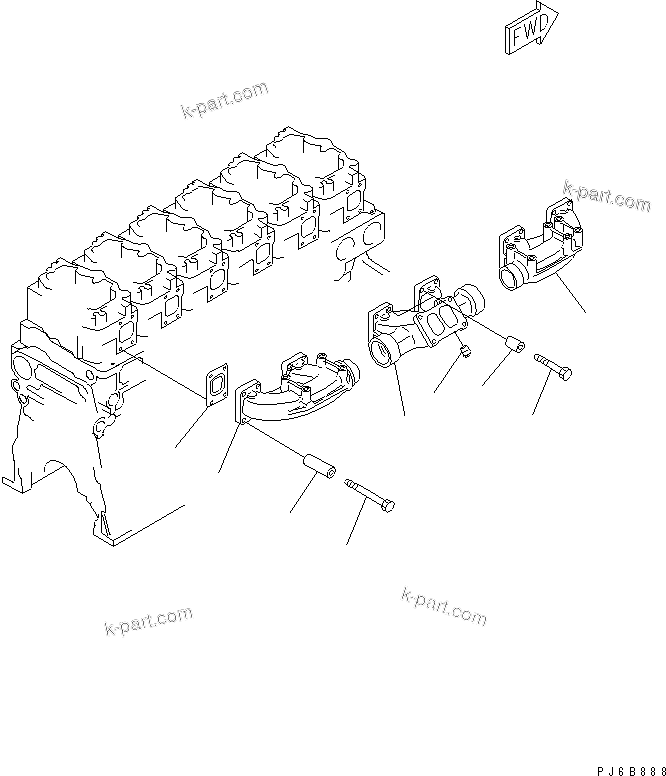 FWD

k-part.com

k-part.com

k-part.com

k-part.com

PJ6B888