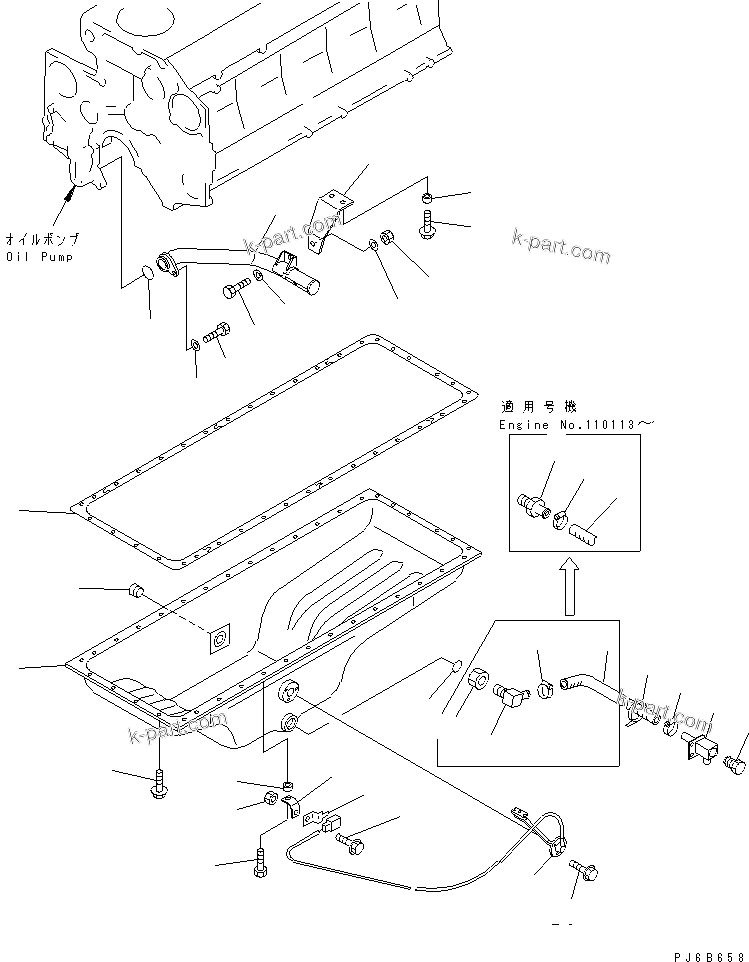 オイルポンプ
Oil Pump

k-part.com

k-part.com

適用号機
Engine No.110113～

k-part.com

k-part.com

PJ6B658