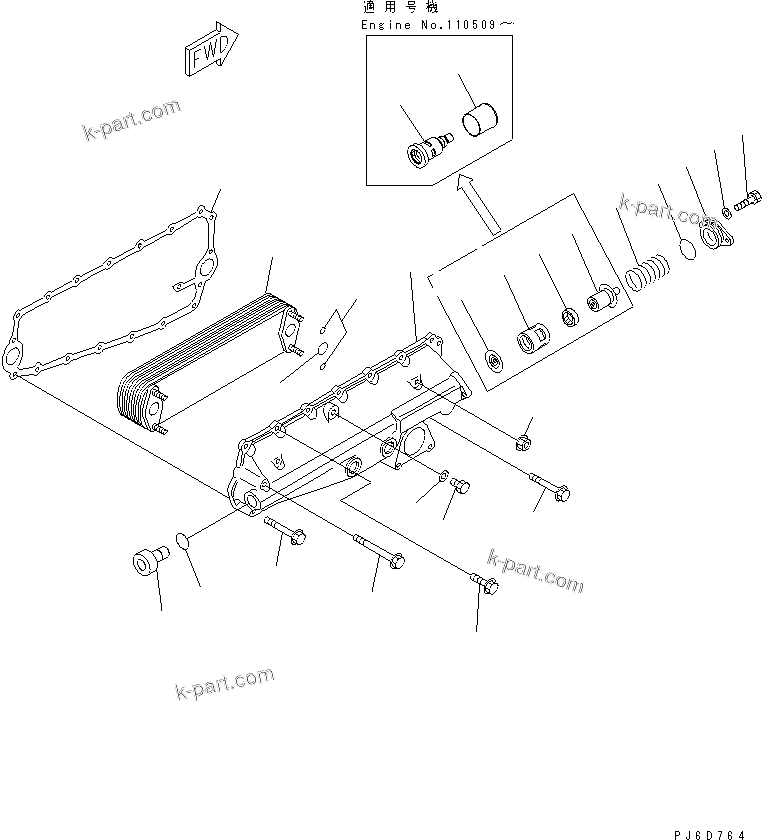 適用号機
Engine No.110509～

FWD

k-part.com

k-part.com

k-part.com

k-part.com

PJ6D764