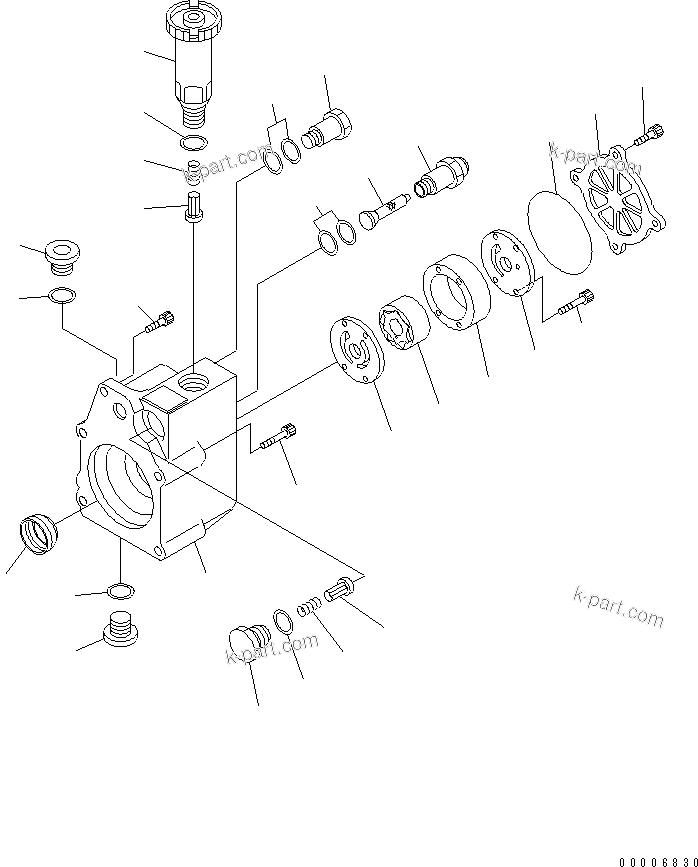 k-part.com
k-part.com
k-part.com
k-part.com
00006830