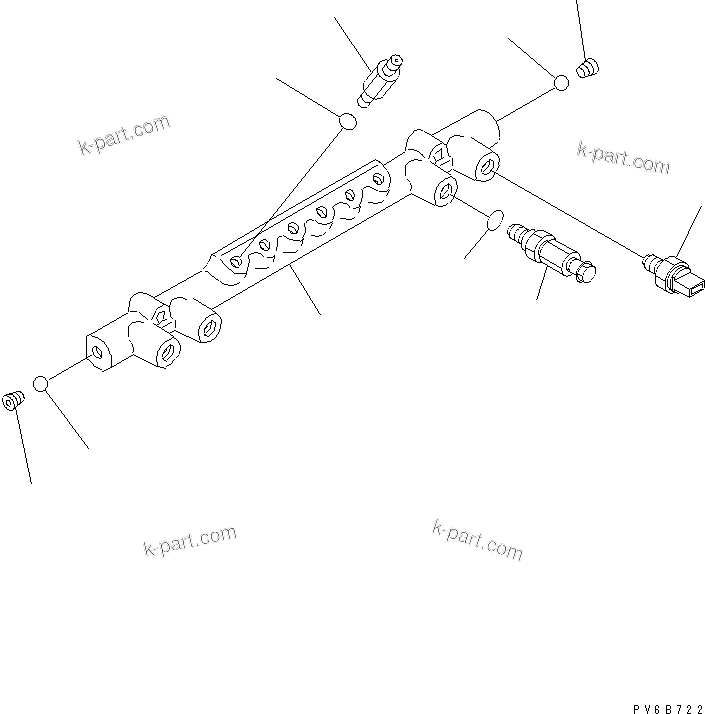 k-part.com

k-part.com

k-part.com

k-part.com

PV6B722