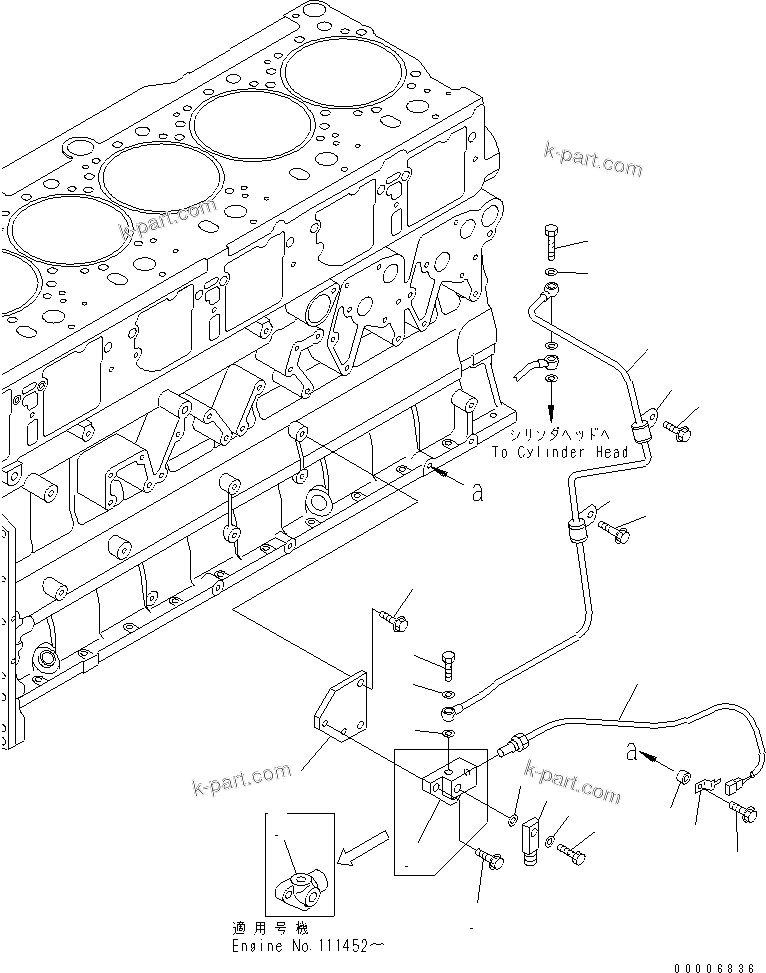 k-part.com

k-part.com

シリンダヘッドへ
To Cylinder Head

a

a

k-part.com

k-part.com

-

-

-

適用号機
Engine No.111452～

00006836