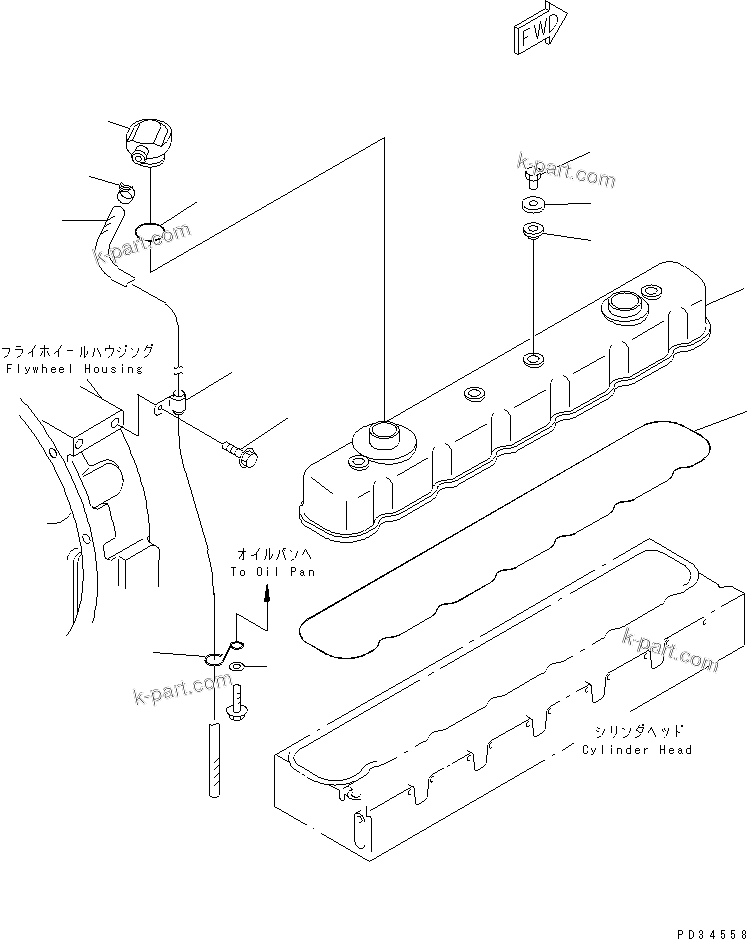 FWD

k-part.com

k-part.com

フライホイールハウジング
Flywheel Housing

オイルパンへ
To Oil Pan

k-part.com

k-part.com

シリンダヘッド
Cylinder Head

PD34558