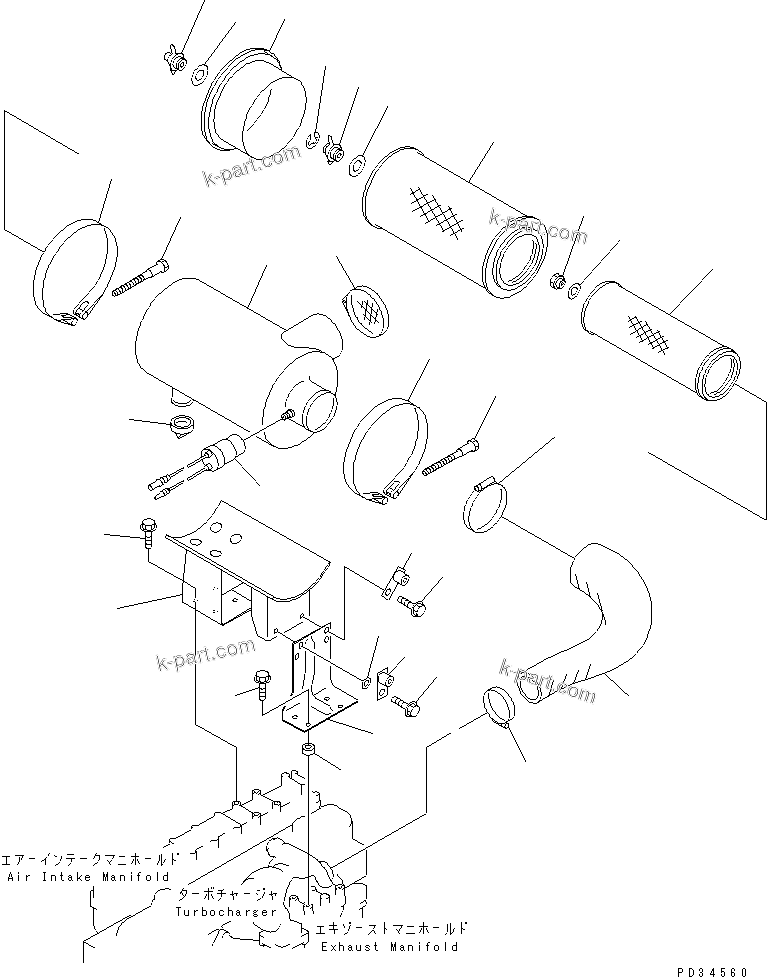 k-part.com

k-part.com

k-part.com

k-part.com

エアーインテークマニホールド
Air Intake Manifold

ターボチャージャ
Turbocharger

エキゾーストマニホールド
Exhaust Manifold

PD34560