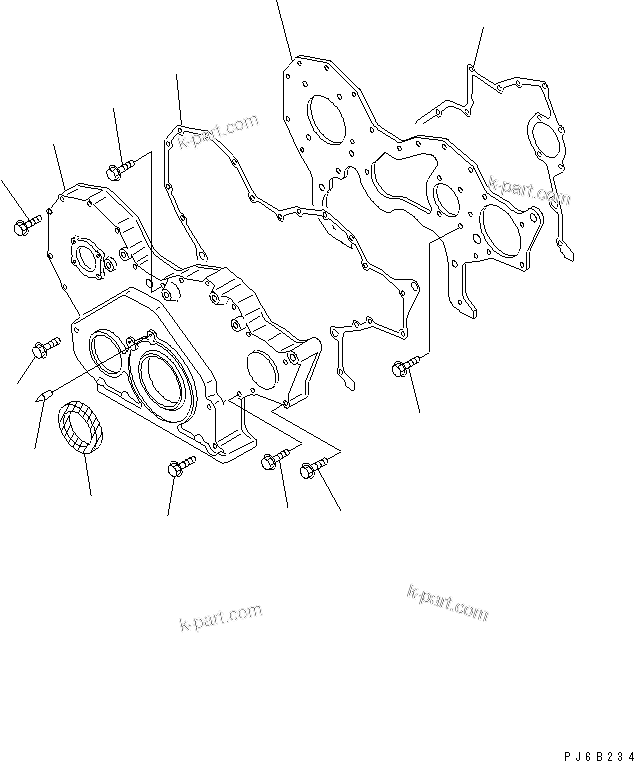 k-part.com
k-part.com
k-part.com
k-part.com
PJ6B234