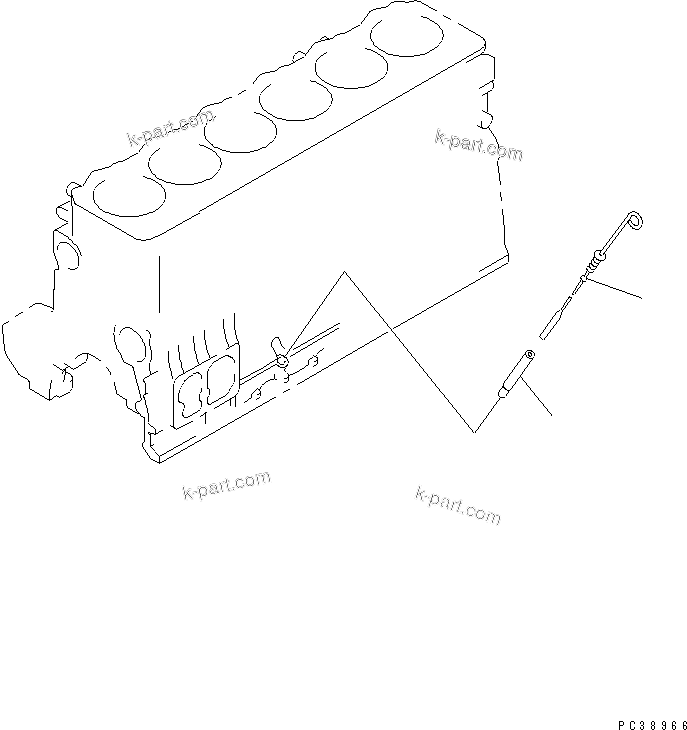 k-part.com
k-part.com
k-part.com
k-part.com
PC38966