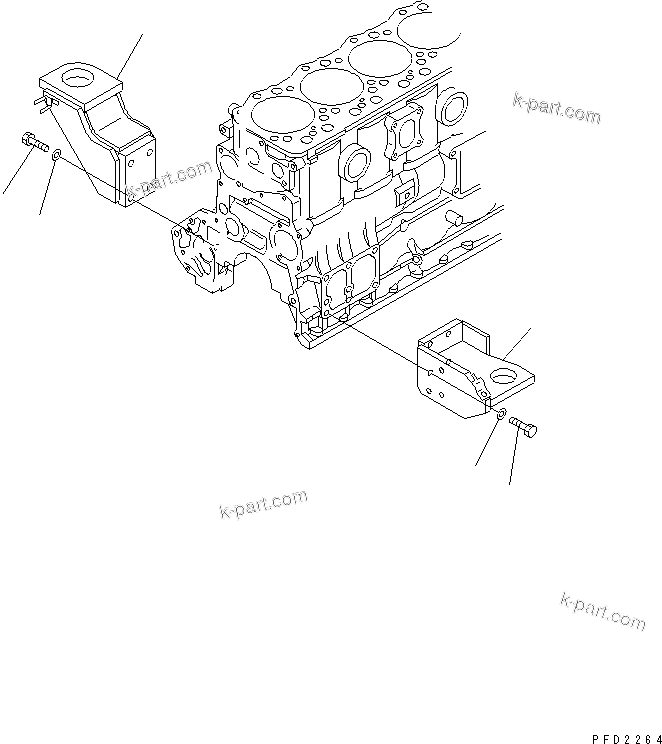 k-part.com

k-part.com

k-part.com

k-part.com

PFD2264