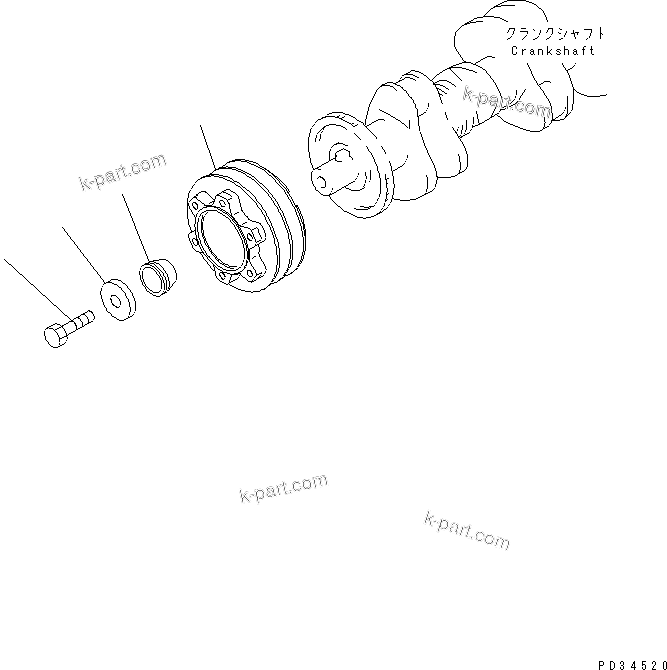 クランクシャフト
Crankshaft

k-part.com

k-part.com

k-part.com

k-part.com

PD34520