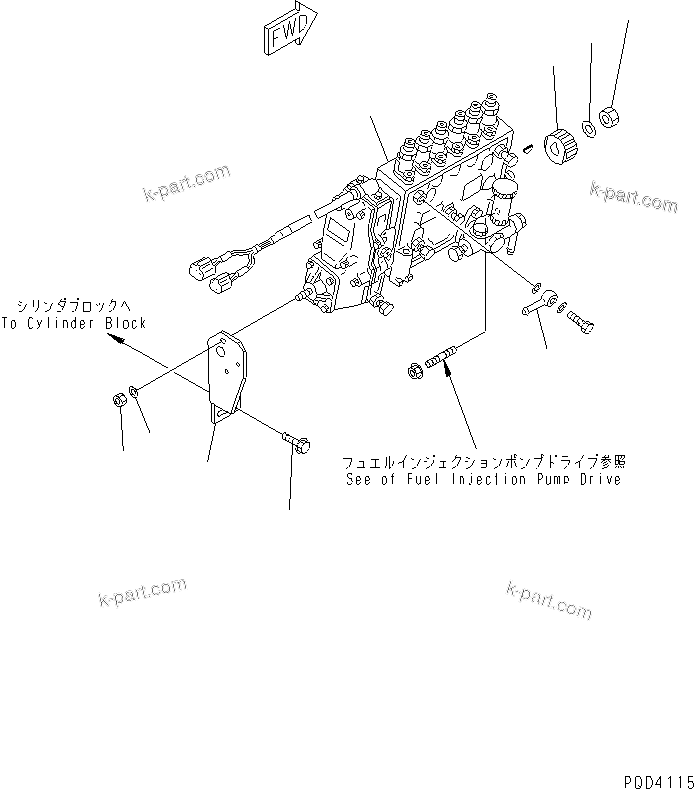 FWD

k-part.com

k-part.com

シリンダブロックへ
To Cylinder Block

フュエルインジェクションポンプドライブ参照
See of Fuel Injection Pump Drive

k-part.com

k-part.com

PQD4115