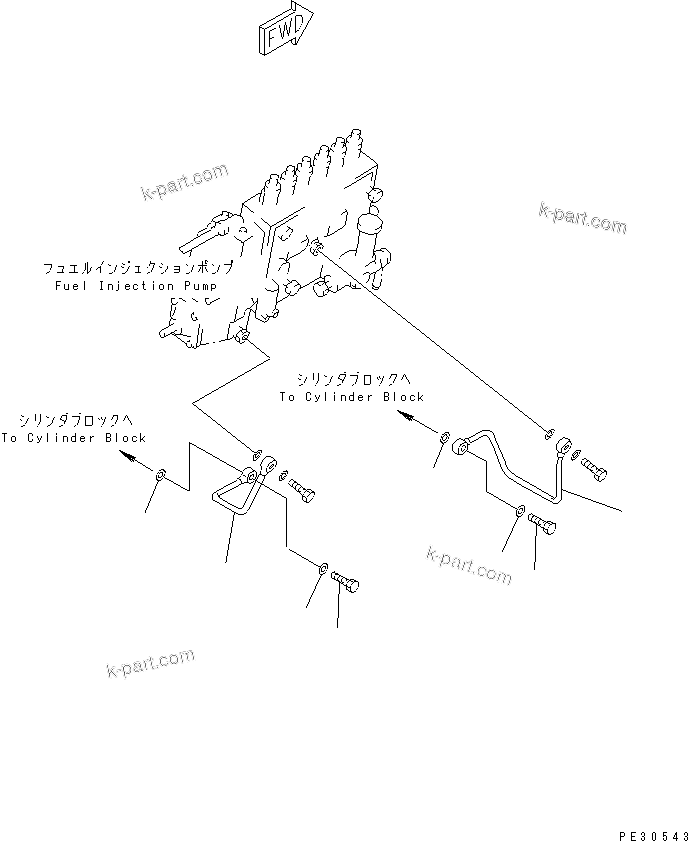 FWD

k-part.com

k-part.com

フュエルインジェクションポンプ
Fuel Injection Pump

シリンダブロックへ
To Cylinder Block

シリンダブロックへ
To Cylinder Block

k-part.com

k-part.com

PE30543