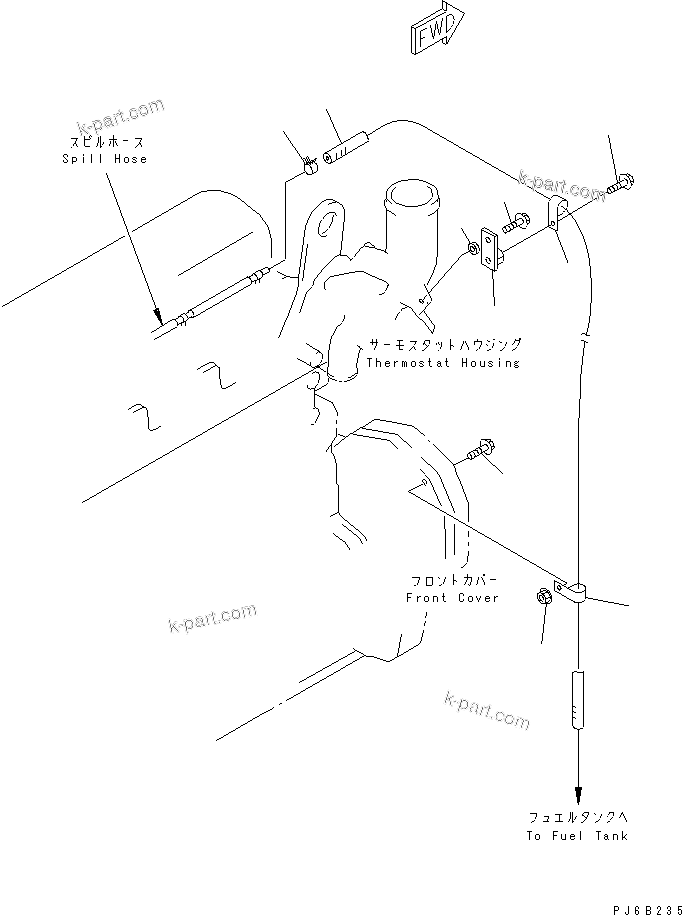 FWD

k-part.com

スピルホース
Spill Hose

k-part.com

サーモスタットハウジング
Thermostat Housing

フロントカバー
Front Cover

k-part.com

k-part.com

フュエルタンクへ
To Fuel Tank

PJ6B235