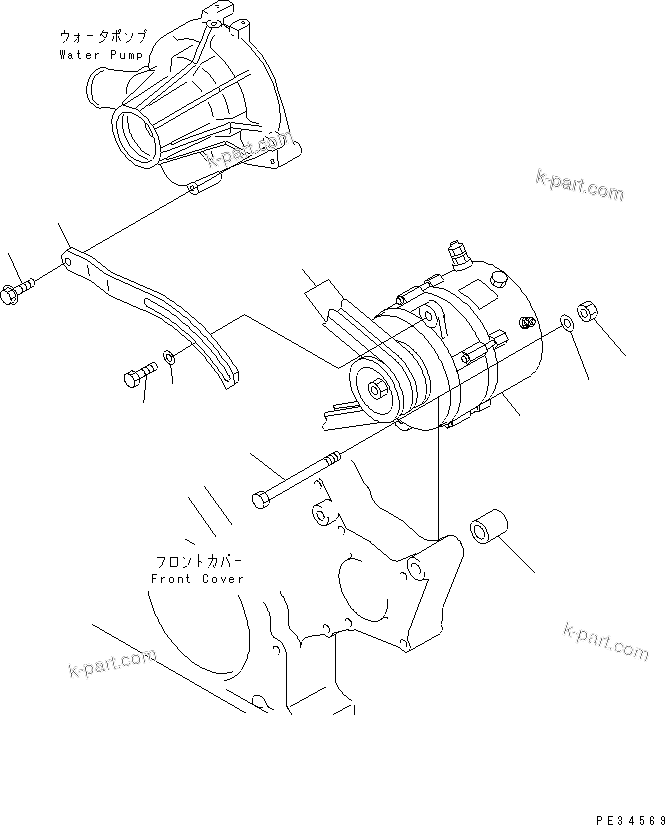 ウォータポンプ
Water Pump

k-part.com

k-part.com

フロントカバー
Front Cover

k-part.com

k-part.com

PE34569