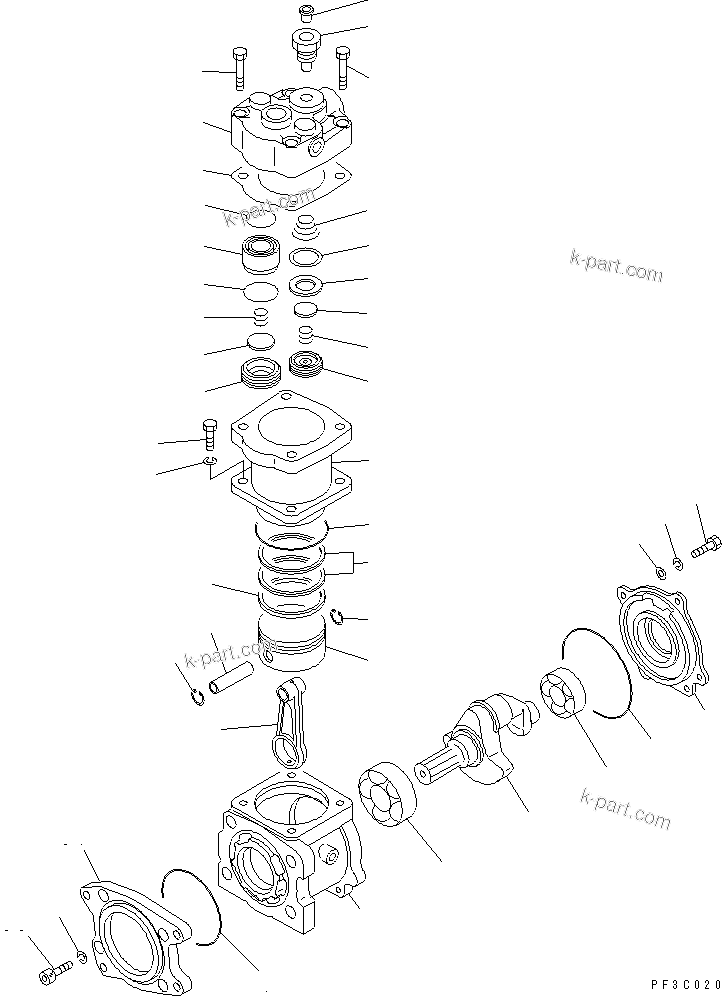 k-part.com
k-part.com
k-part.com
k-part.com
PF3C020