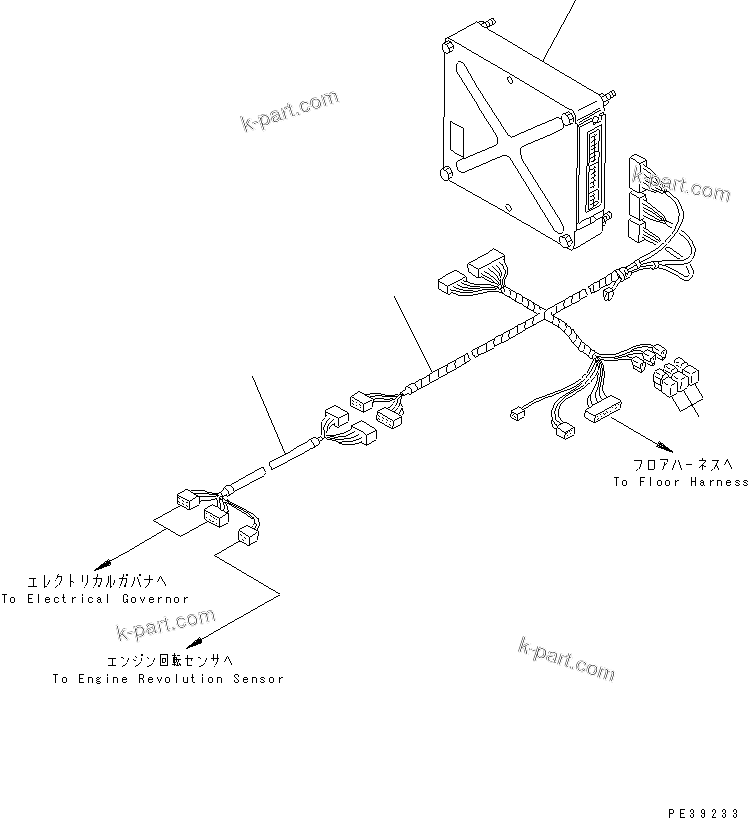 k-part.com

k-part.com

フロアハーネスへ
To Floor Harness

エレクトリカルガバナへ
To Electrical Governor

k-part.com

k-part.com

エンジン回転センサへ
To Engine Revolution Sensor

PE39233