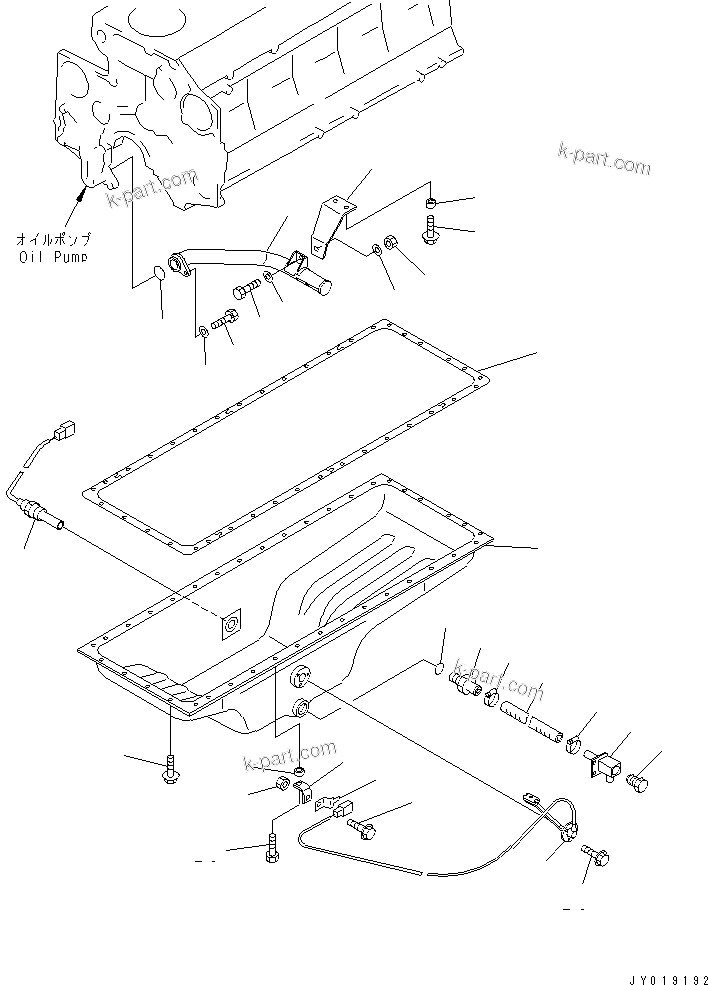 k-part.com
k-part.com
オイルポンプ
Oil Pump
k-part.com
k-part.com
JY019192