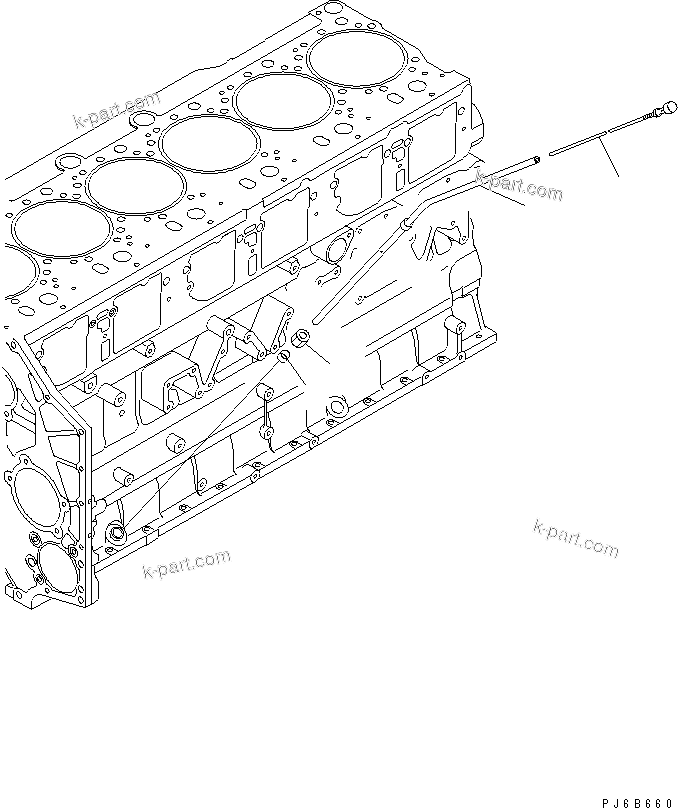 k-part.com

k-part.com

k-part.com

k-part.com

PJ6B660