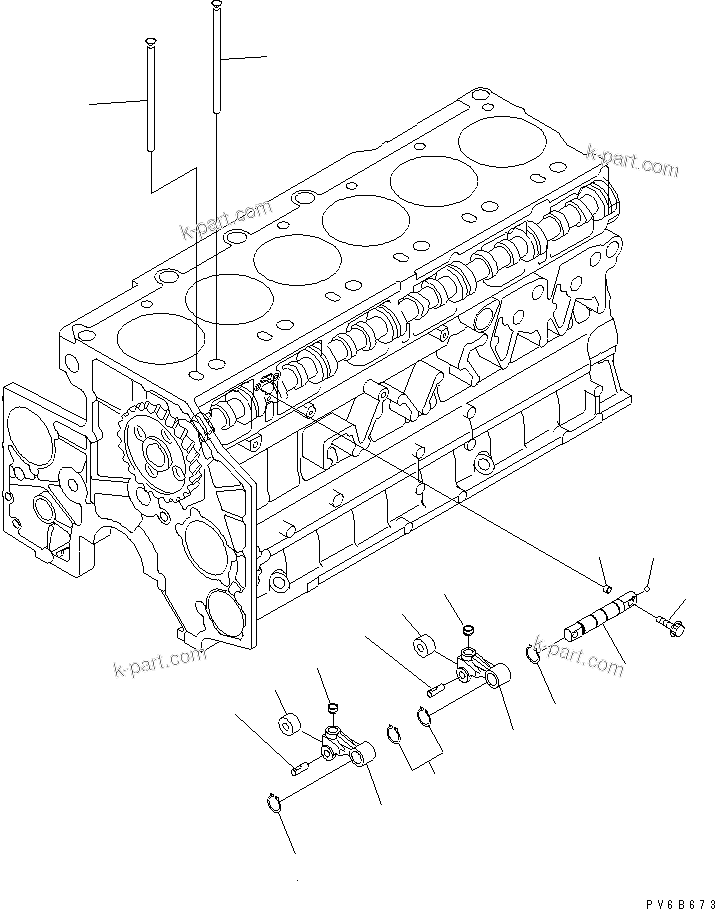 k-part.com
k-part.com
k-part.com
k-part.com
PV6B673