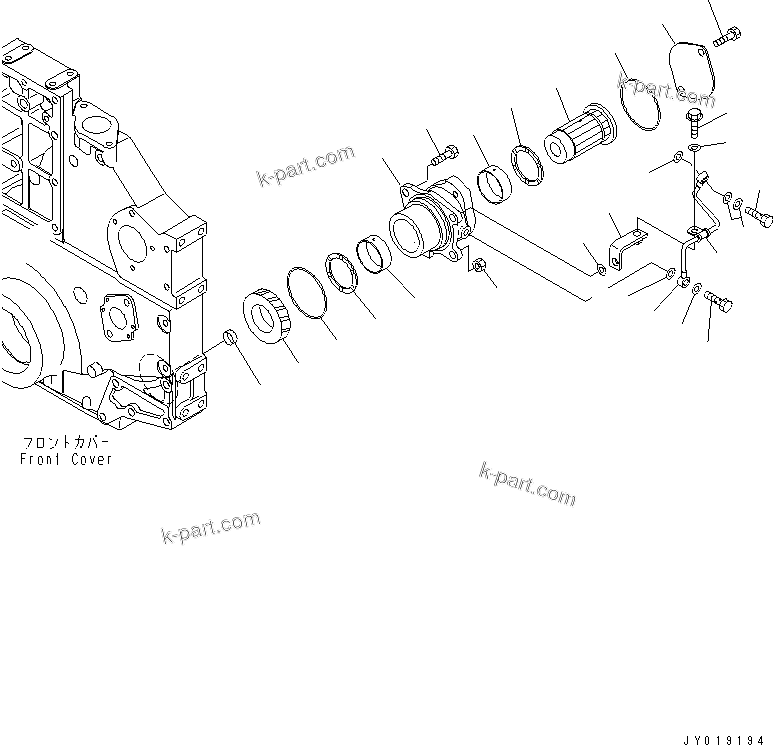 k-part.com

k-part.com

フロントカバー
Front Cover

k-part.com

k-part.com

JY019194