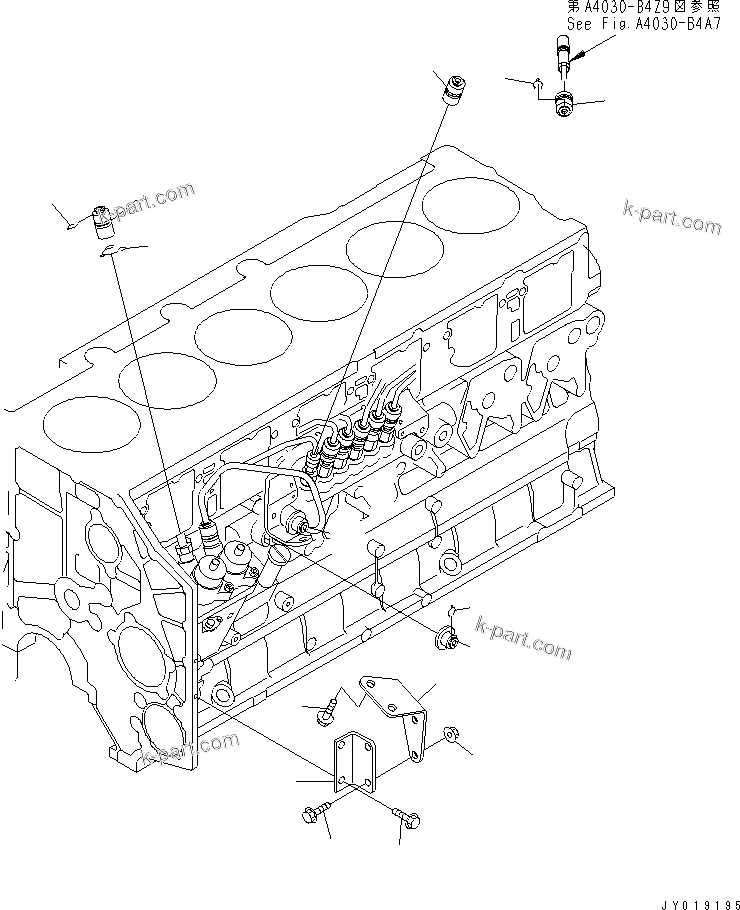 第A4030-B4Z9図参照
See Fig.A4030-B4A7

k-part.com

k-part.com

k-part.com

k-part.com

JY019195