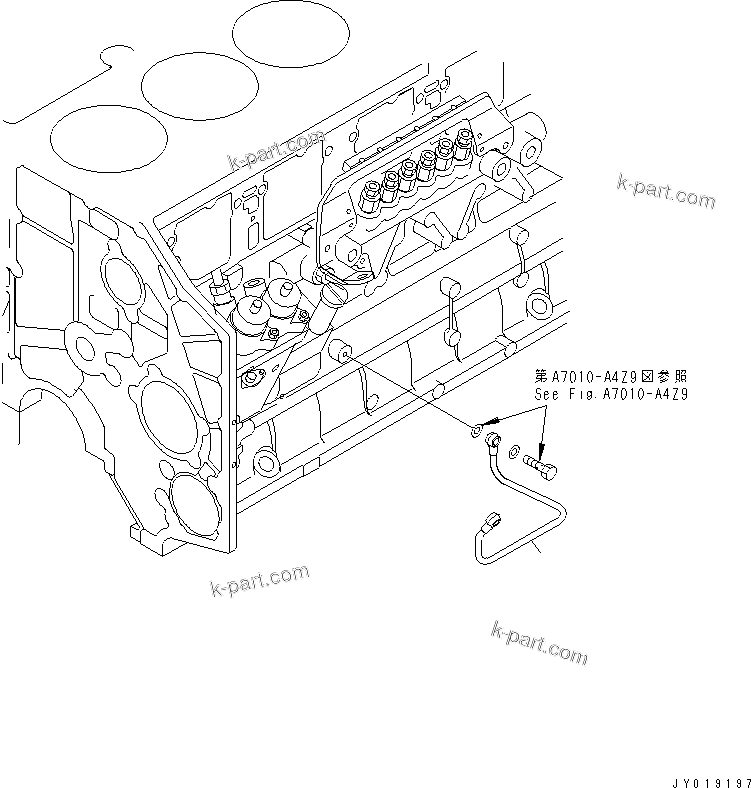 k-part.com

k-part.com

第A7010-A4Z9図参照
See Fig.A7010-A4Z9

k-part.com

k-part.com

JY019197