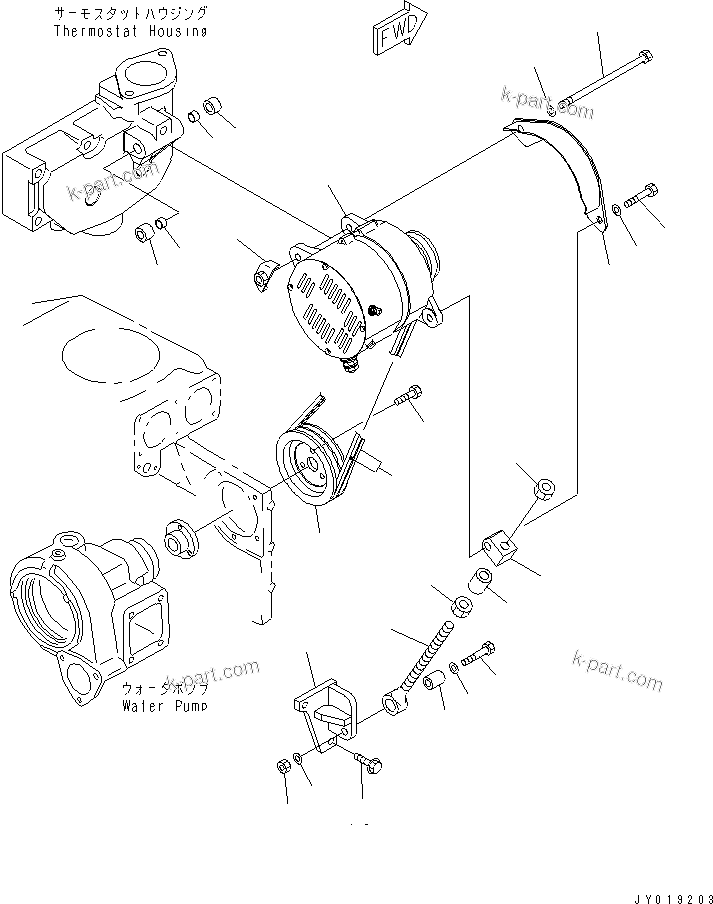 サーモスタットハウジング
Thermostat Housing

FWD

k-part.com

k-part.com

k-part.com

k-part.com

ウォータポンプ
Water Pump

JY019203