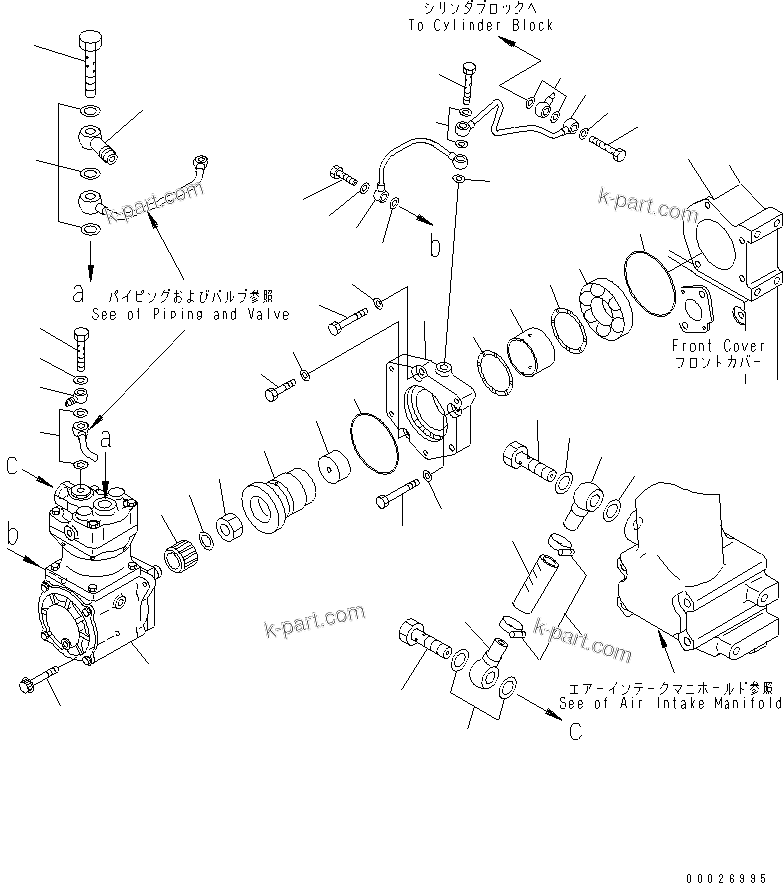 シリンダブロックへ
To Cylinder Block

k-part.com

k-part.com

b

a

パイピングおよびバルブ参照
See of Piping and Valve

Front Cover
フロントカバー

a

C

b

k-part.com

k-part.com

エアーインテークマニホールド参照
See of Air Intake Manifold

C

00026995