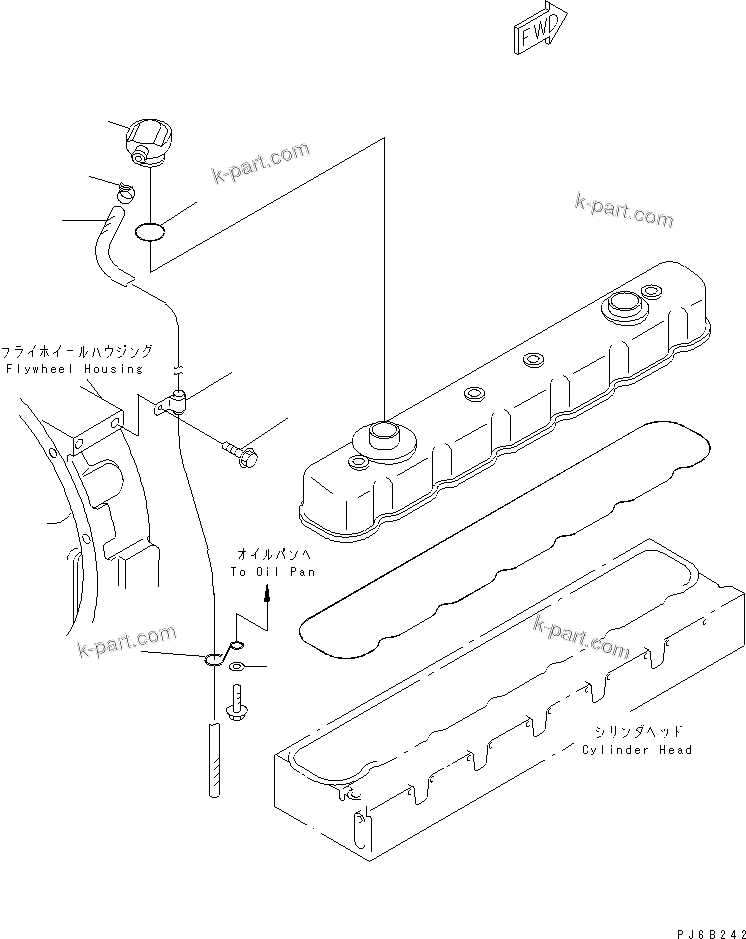 FWD

k-part.com

k-part.com

フライホイールハウジング
Flywheel Housing

オイルパンへ
To Oil Pan

k-part.com

k-part.com

シリンダヘッド
Cylinder Head

PJ6B242