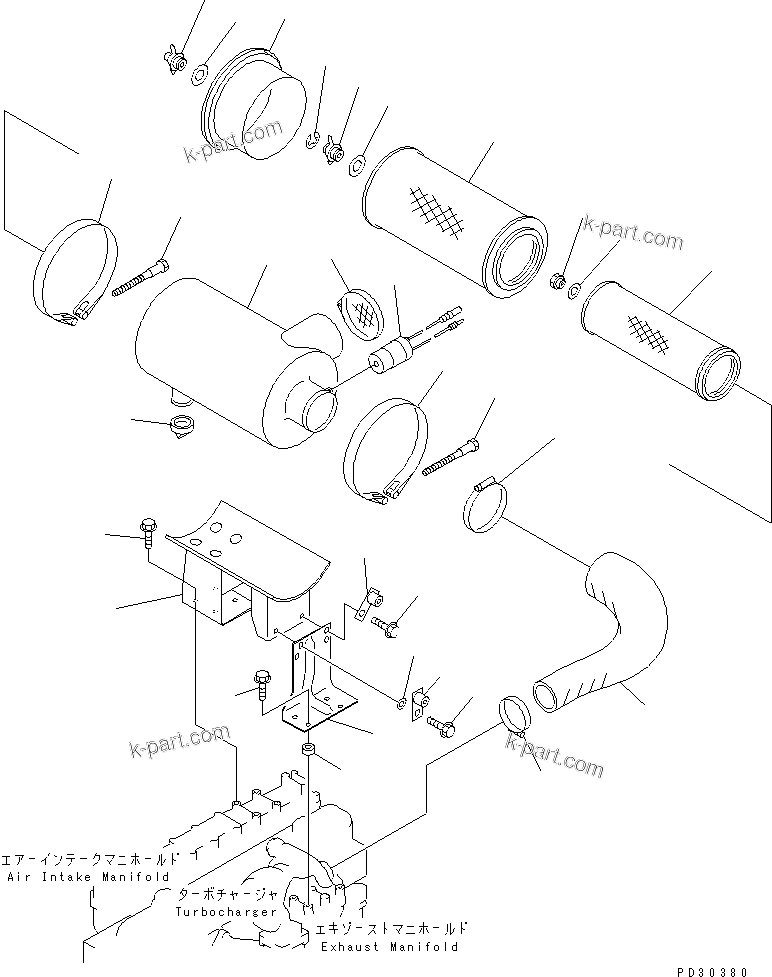 k-part.com

k-part.com

k-part.com

k-part.com

エアーインテークマニホールド
Air Intake Manifold

ターボチャージャ
Turbocharger

エキゾーストマニホールド
Exhaust Manifold

PD30380