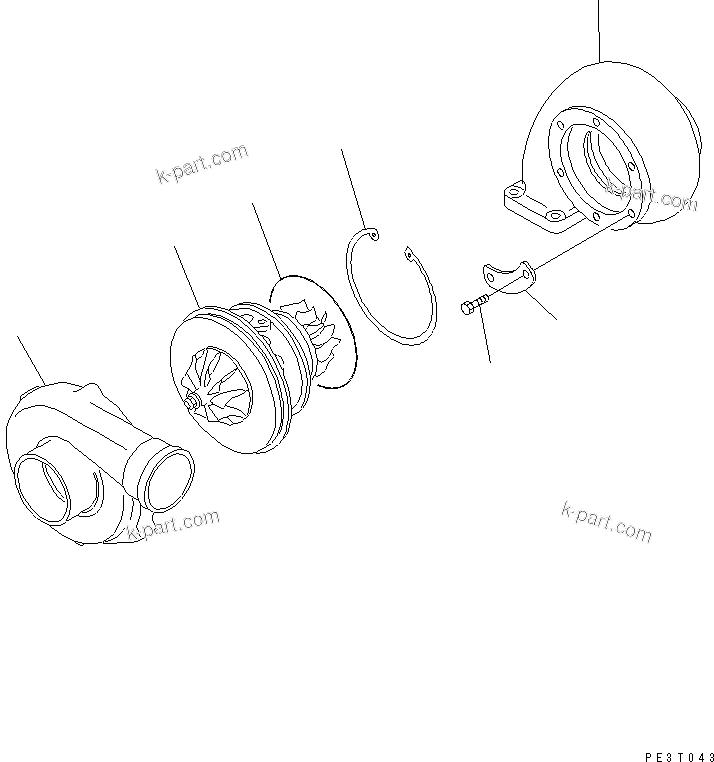 k-part.com

k-part.com

k-part.com

k-part.com

PE3T043