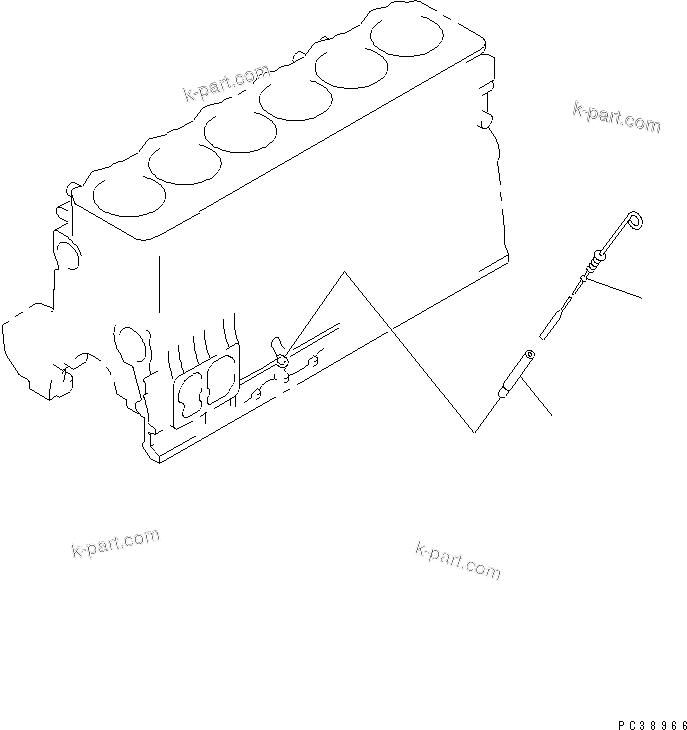 k-part.com
k-part.com
k-part.com
k-part.com

PC38966