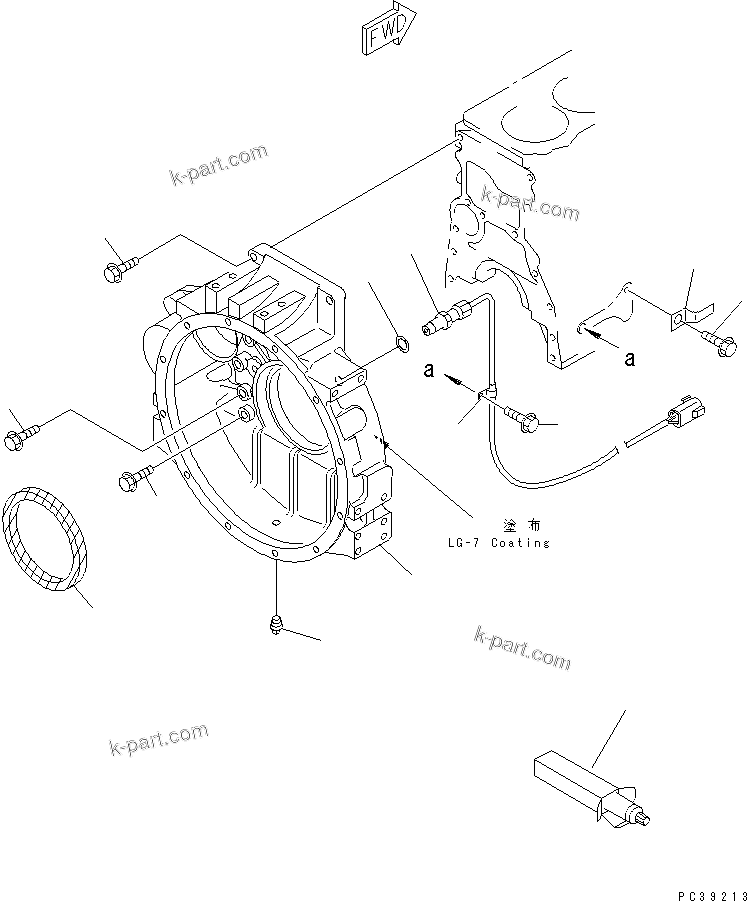 FWD

k-part.com

k-part.com

a

a

塗布
LG-7 Coating

k-part.com

k-part.com

PC39213