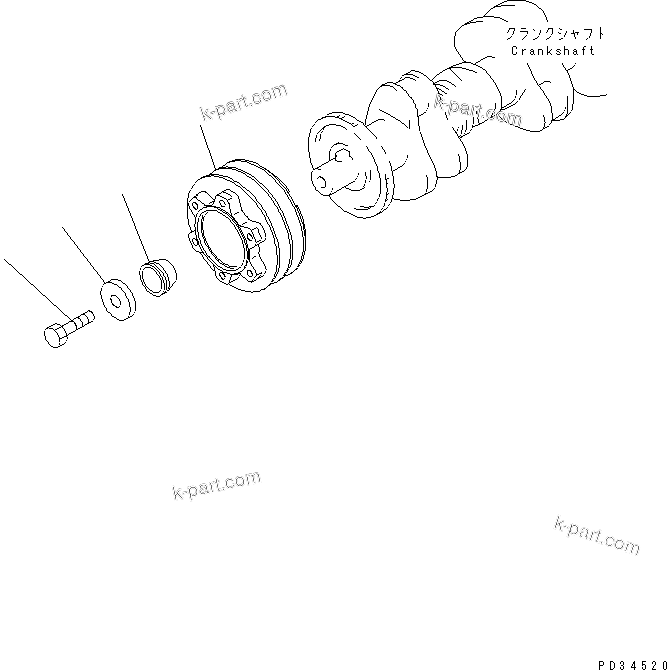 クランクシャフト
Crankshaft

k-part.com

k-part.com

k-part.com

k-part.com

PD34520