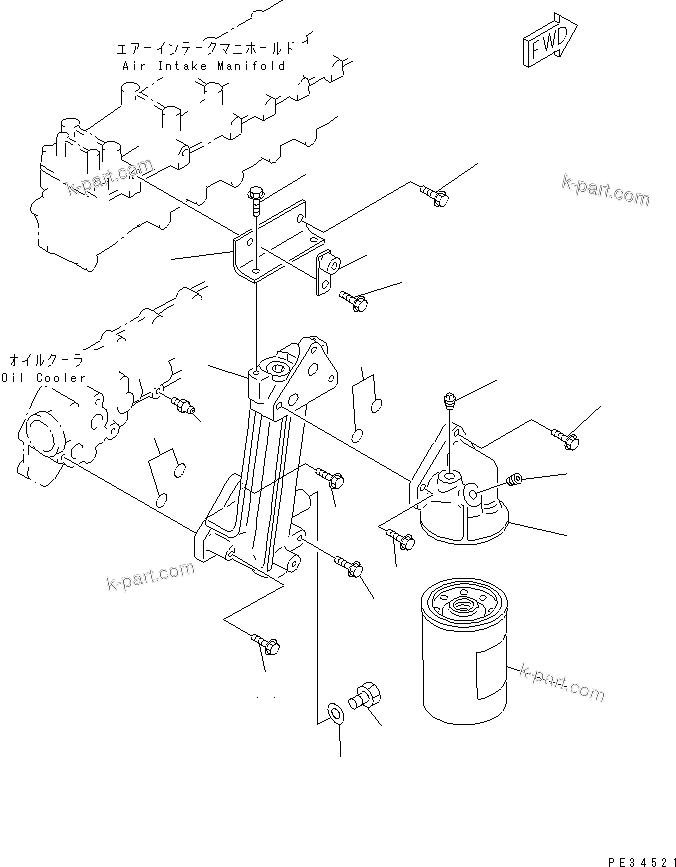 エアーインテークマニホールド
Air Intake Manifold

FWD

k-part.com

k-part.com

オイルクーラ
Oil Cooler

k-part.com

k-part.com

PE34521