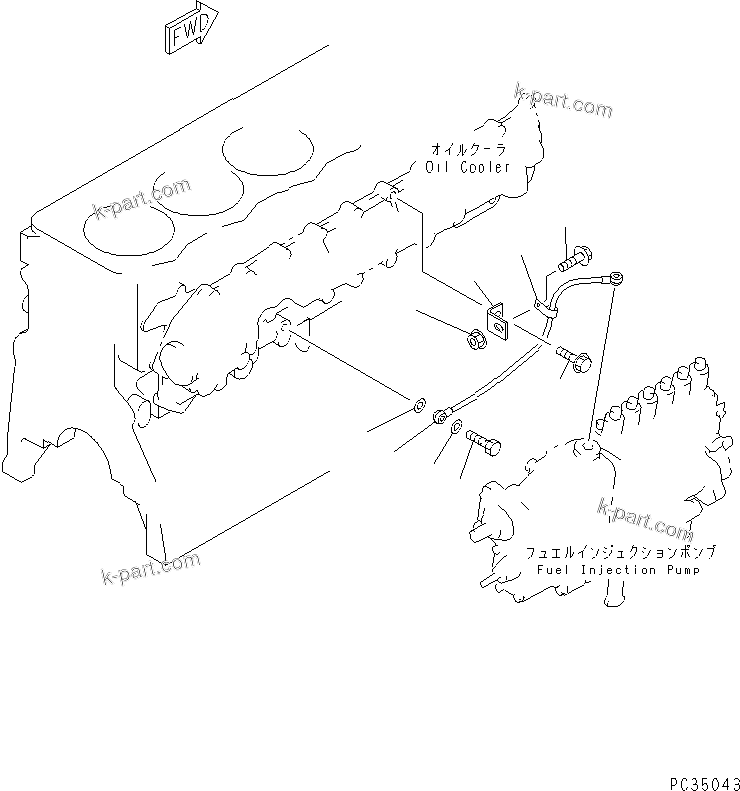 FWD

k-part.com

オイルクーラ
Oil Cooler

k-part.com

k-part.com

フュエルインジェクションポンプ
Fuel Injection Pump

k-part.com

PC35043