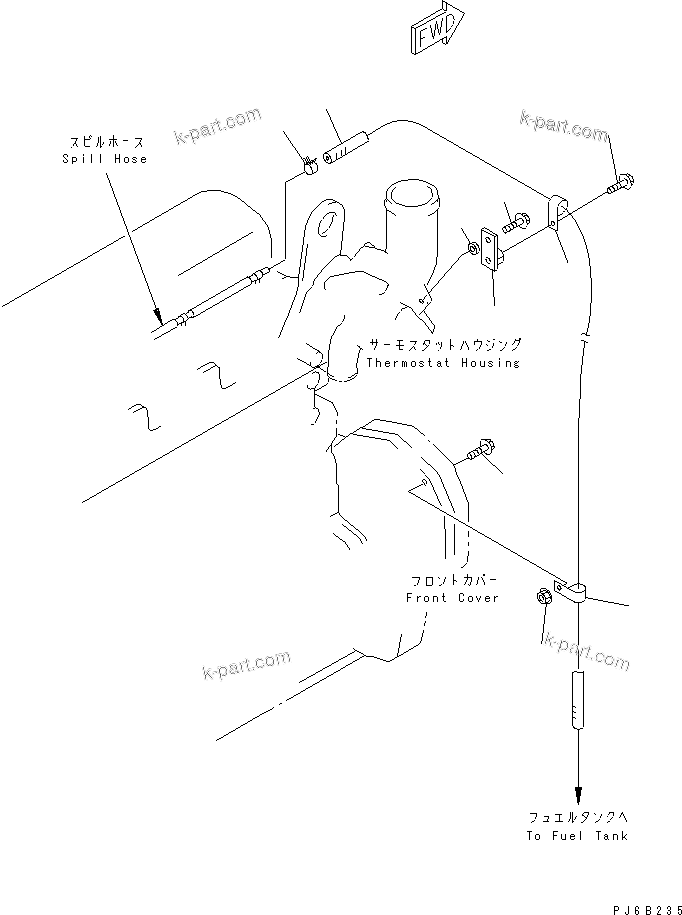 FWD

k-part.com

k-part.com

スピルホース
Spill Hose

サーモスタットハウジング
Thermostat Housing

フロントカバー
Front Cover

k-part.com

k-part.com

フュエルタンクへ
To Fuel Tank

PJ6B235