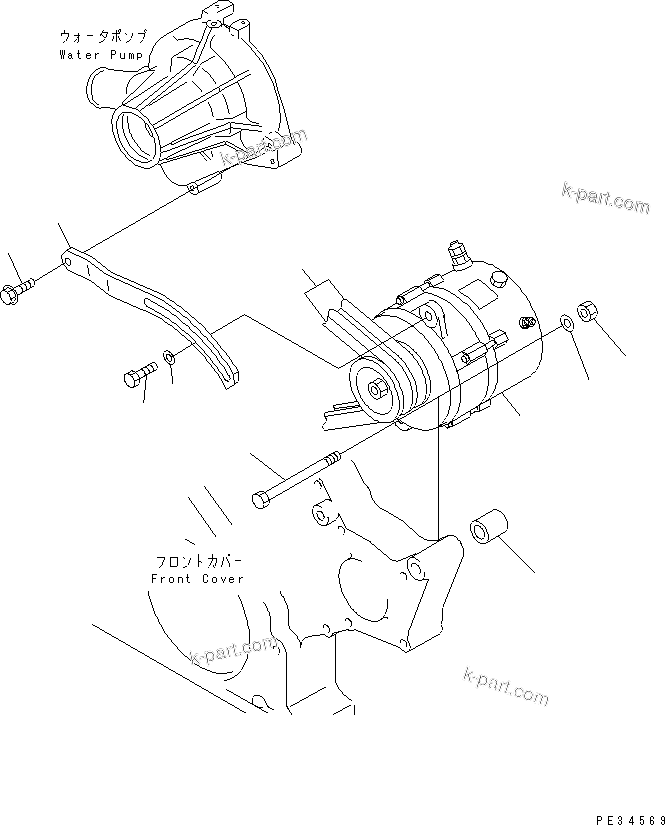 ウォータポンプ
Water Pump

k-part.com

k-part.com

フロントカバー
Front Cover

k-part.com

k-part.com

PE34569