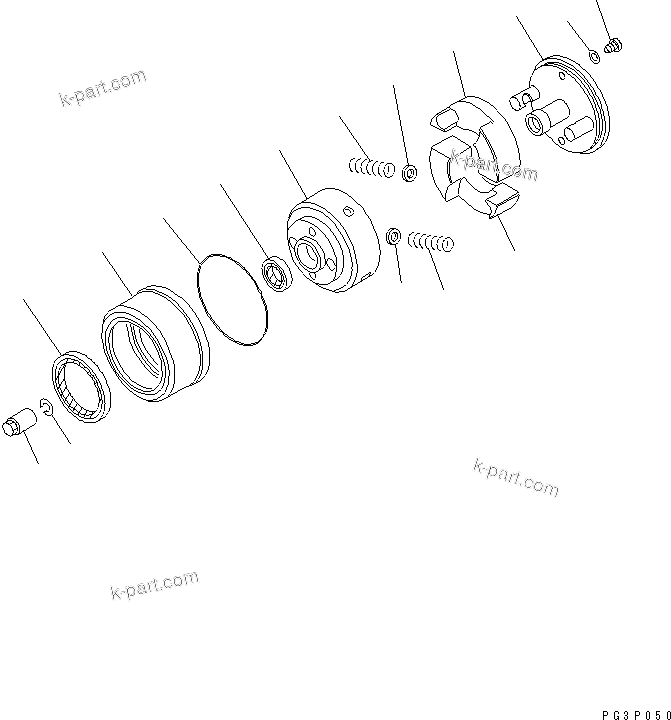 k-part.com

k-part.com

k-part.com

k-part.com

PG3P050