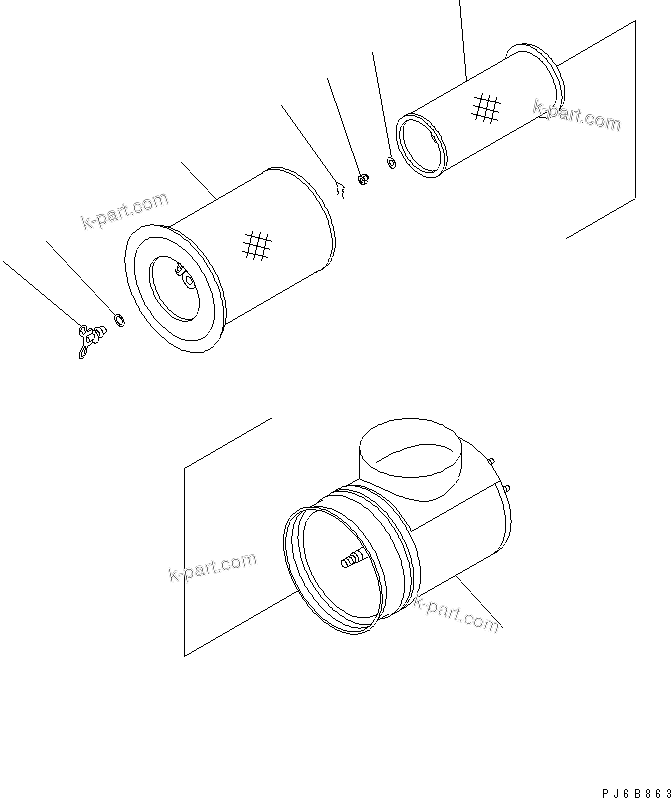 k-part.com
k-part.com
k-part.com
k-part.com

PJ6B863